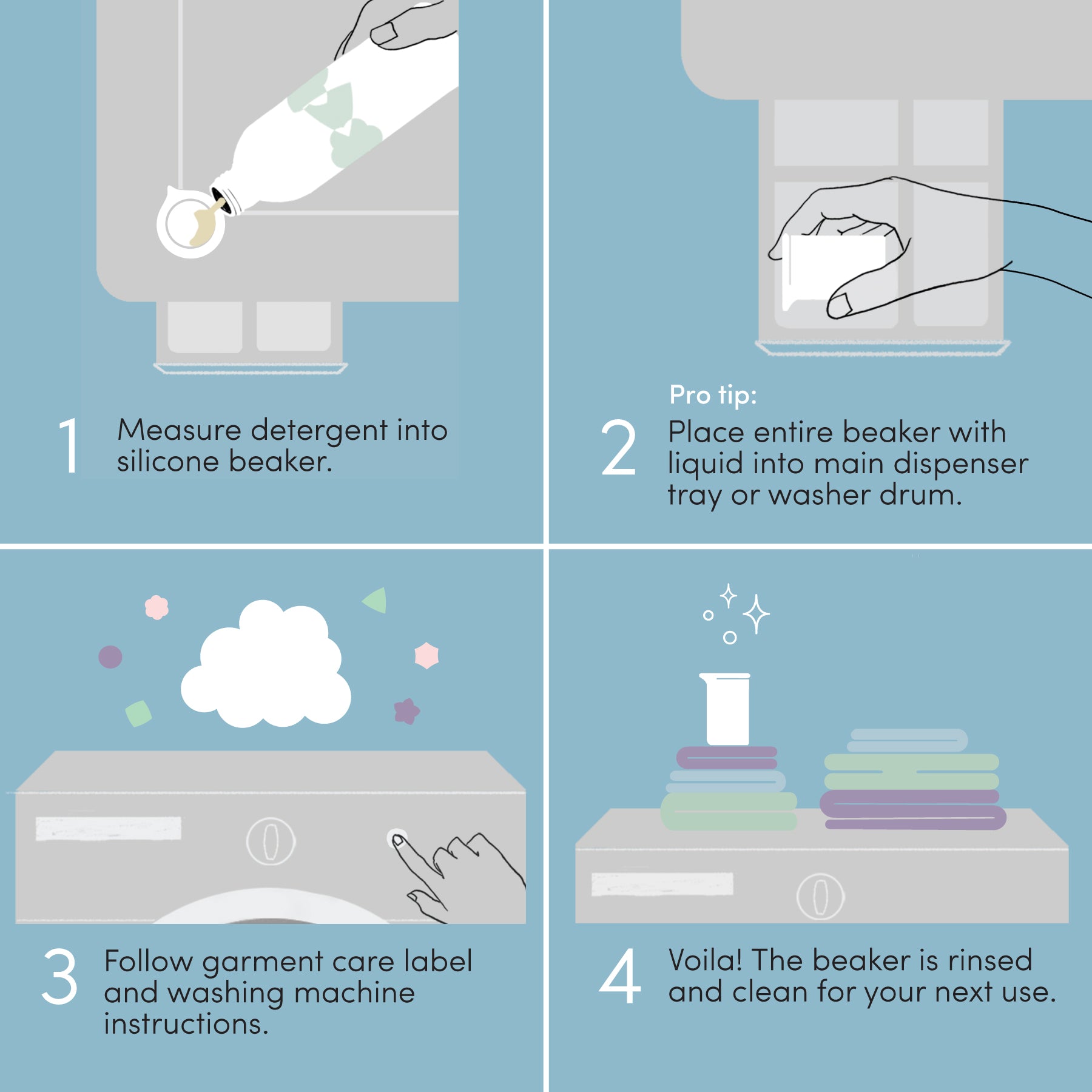 1 Measure detergent into silicone beaker.

Pro tip:

2 Place entire beaker with liquid into main dispenser tray or washer drum.

3 Follow garment care label and washing machine instructions.

4 Voila! The beaker is rinsed and clean for your next use.