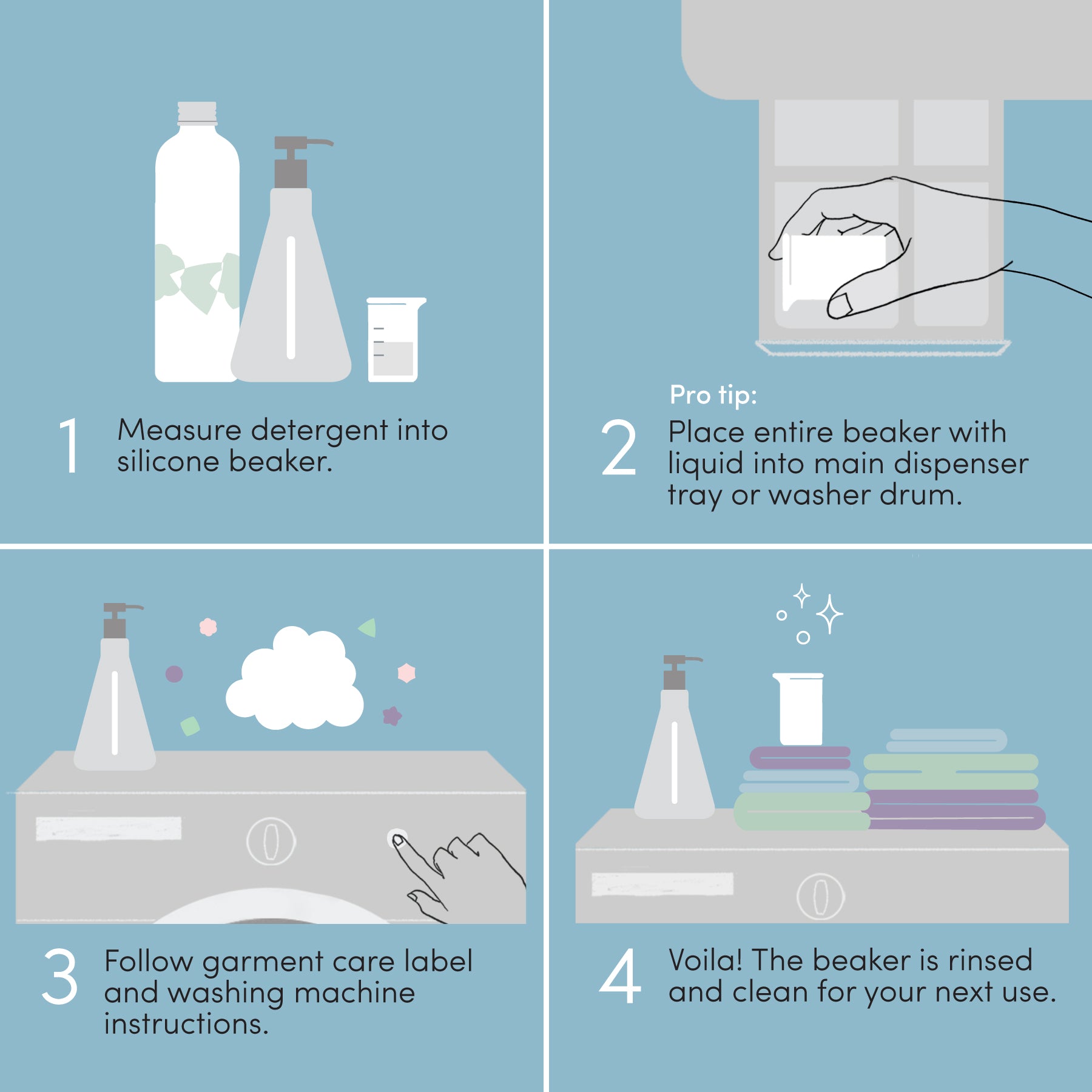 1 Measure detergent into silicone beaker.

Pro tip:

2 Place entire beaker with liquid into main dispenser tray or washer drum.

3 Follow garment care label and washing machine instructions.

4 Voila! The beaker is rinsed and clean for your next use.